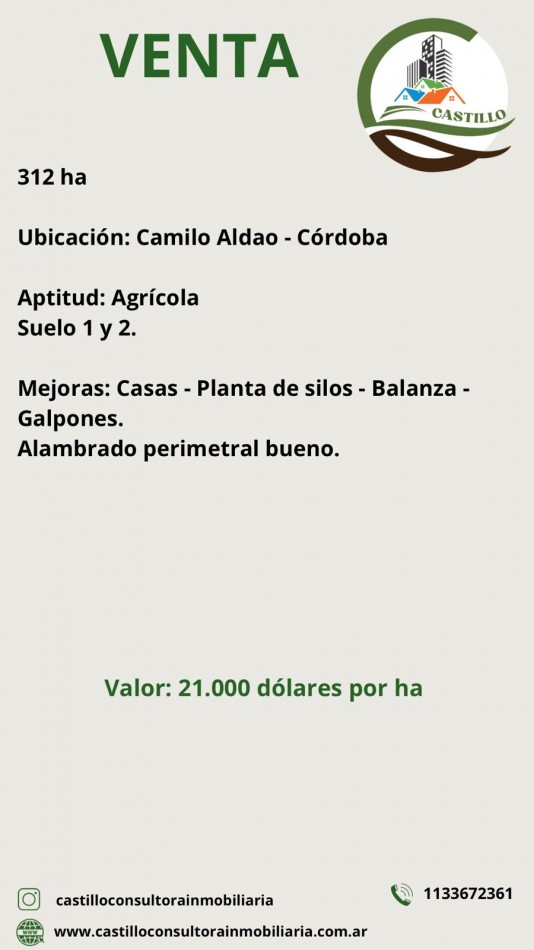 VENTA

CASTILLO

312 ha

Ubicación: Camilo Aldao - Córdoba

Aptitud: Agrícola
Suelo 1 y 2.

Mejoras: Casas - Planta de silos - Balanza - Galpones.
Alambrado perimetral bueno.

Valor: 21.000 dólares por ha

castilloconsultorainmobiliaria

1133672361

www.castilloconsultorainmobiliaria.com.ar